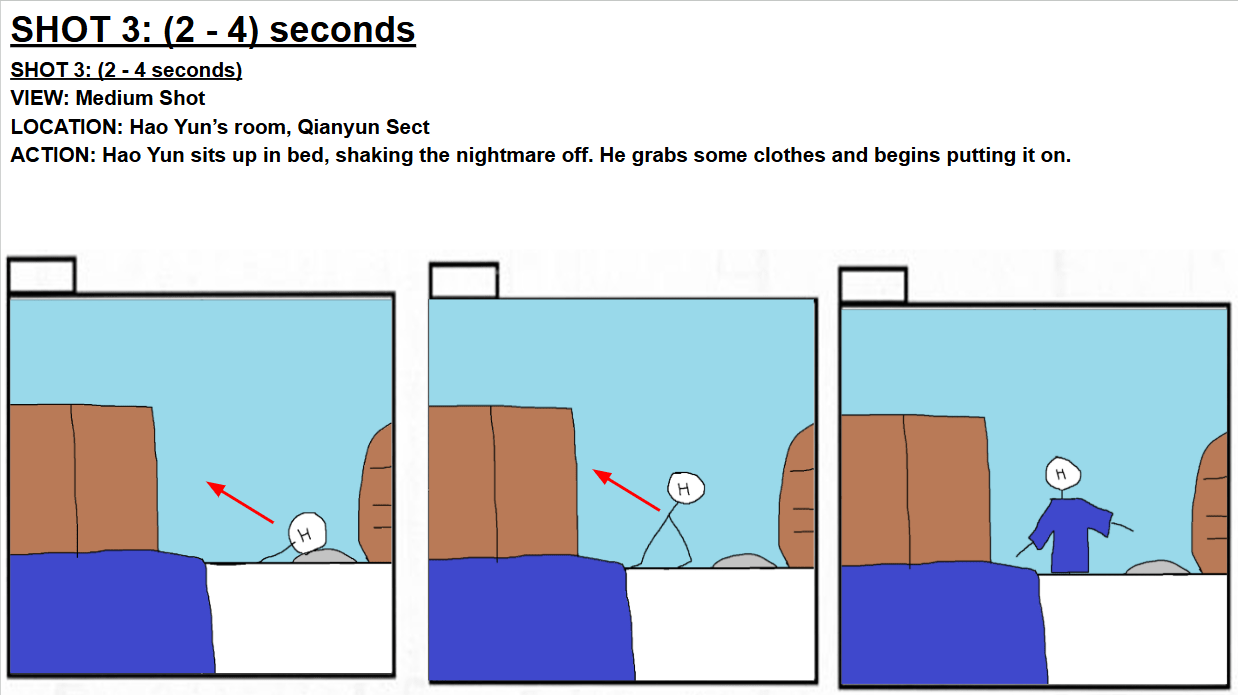 SHOT 3: (2 - 4) seconds

SHOT 3: (2 - 4 seconds)
VIEW: Medium Shot
LOCATION: Hao Yun's room, Qianyun Sect
ACTION: Hao Yun sits up in bed, shaking the nightmare off. He grabs some clothes and begins putting it on.

H

H

H