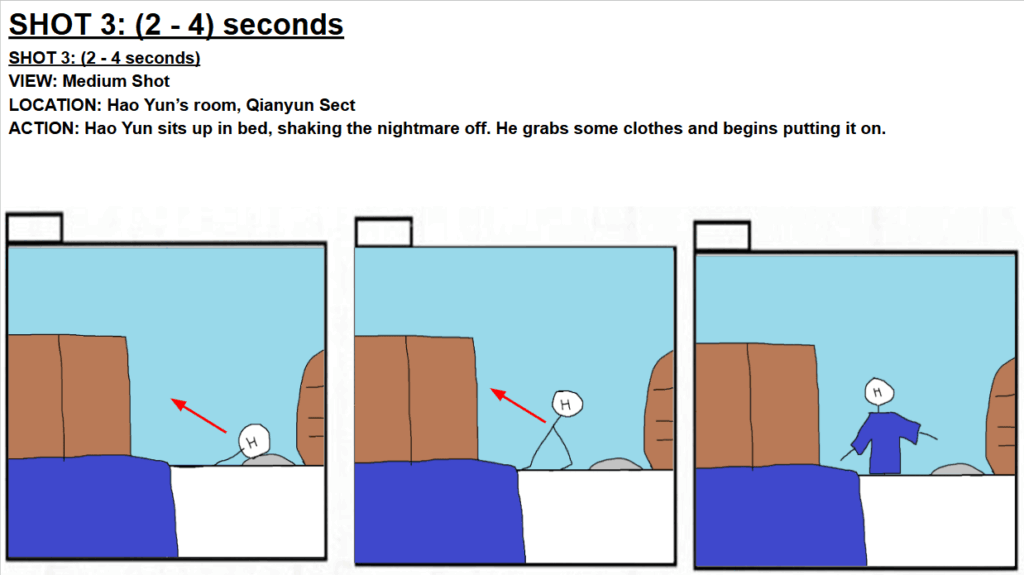 SHOT 3: (2 - 4) seconds

SHOT 3: (2 - 4 seconds)
VIEW: Medium Shot
LOCATION: Hao Yun's room, Qianyun Sect
ACTION: Hao Yun sits up in bed, shaking the nightmare off. He grabs some clothes and begins putting it on.

H

H

H