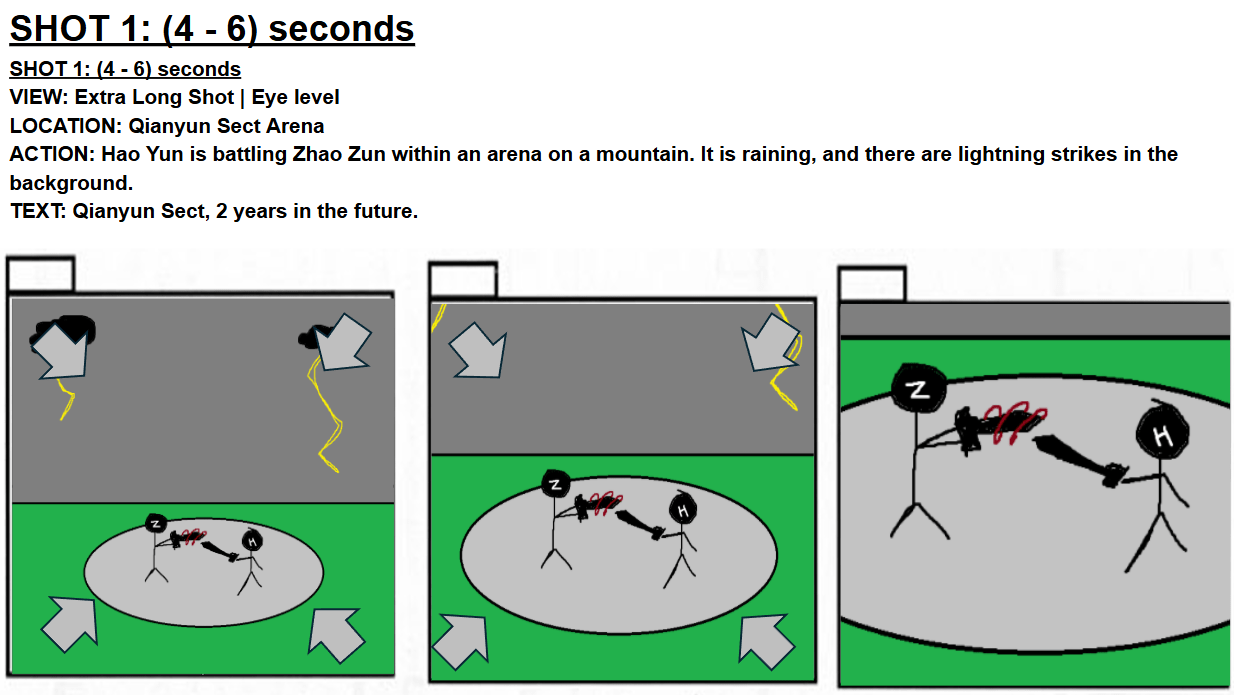 SHOT 1: (4 - 6) seconds

SHOT 1: (4 - 6) seconds
VIEW: Extra Long Shot | Eye level
LOCATION: Qianyun Sect Arena
ACTION: Hao Yun is battling Zhao Zun within an arena on a mountain. It is raining, and there are lightning strikes in the background.
TEXT: Qianyun Sect, 2 years in the future.

Z H

Z H

Z H