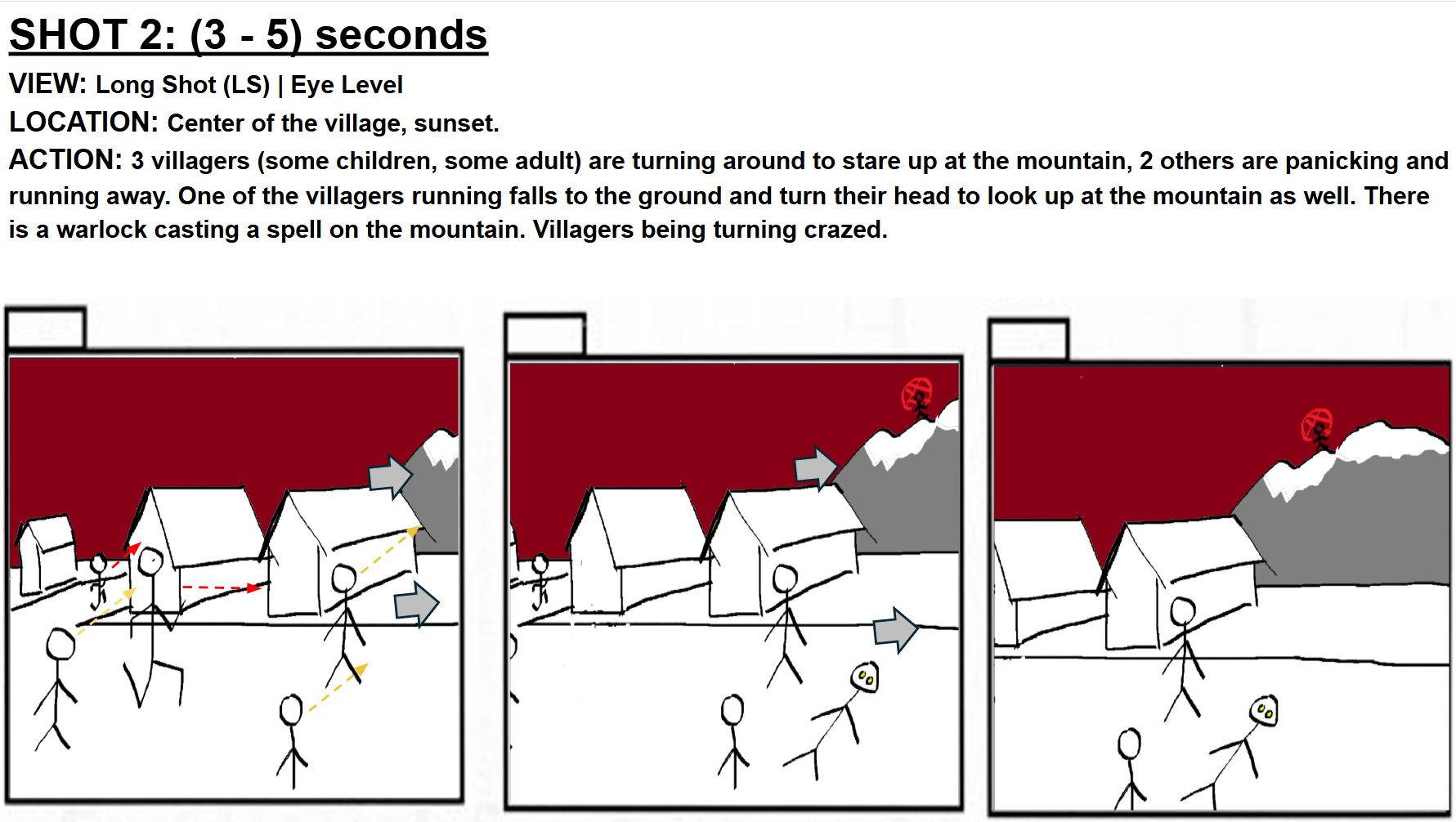 SHOT 2: (3 - 5) seconds

VIEW: Long Shot (LS) | Eye Level

LOCATION: Center of the village, sunset.

ACTION: 3 villagers (some children, some adult) are turning around to stare up at the mountain, 2 others are panicking and running away. One of the villagers running falls to the ground and turn their head to look up at the mountain as well. There is a warlock casting a spell on the mountain. Villagers being turning crazed.