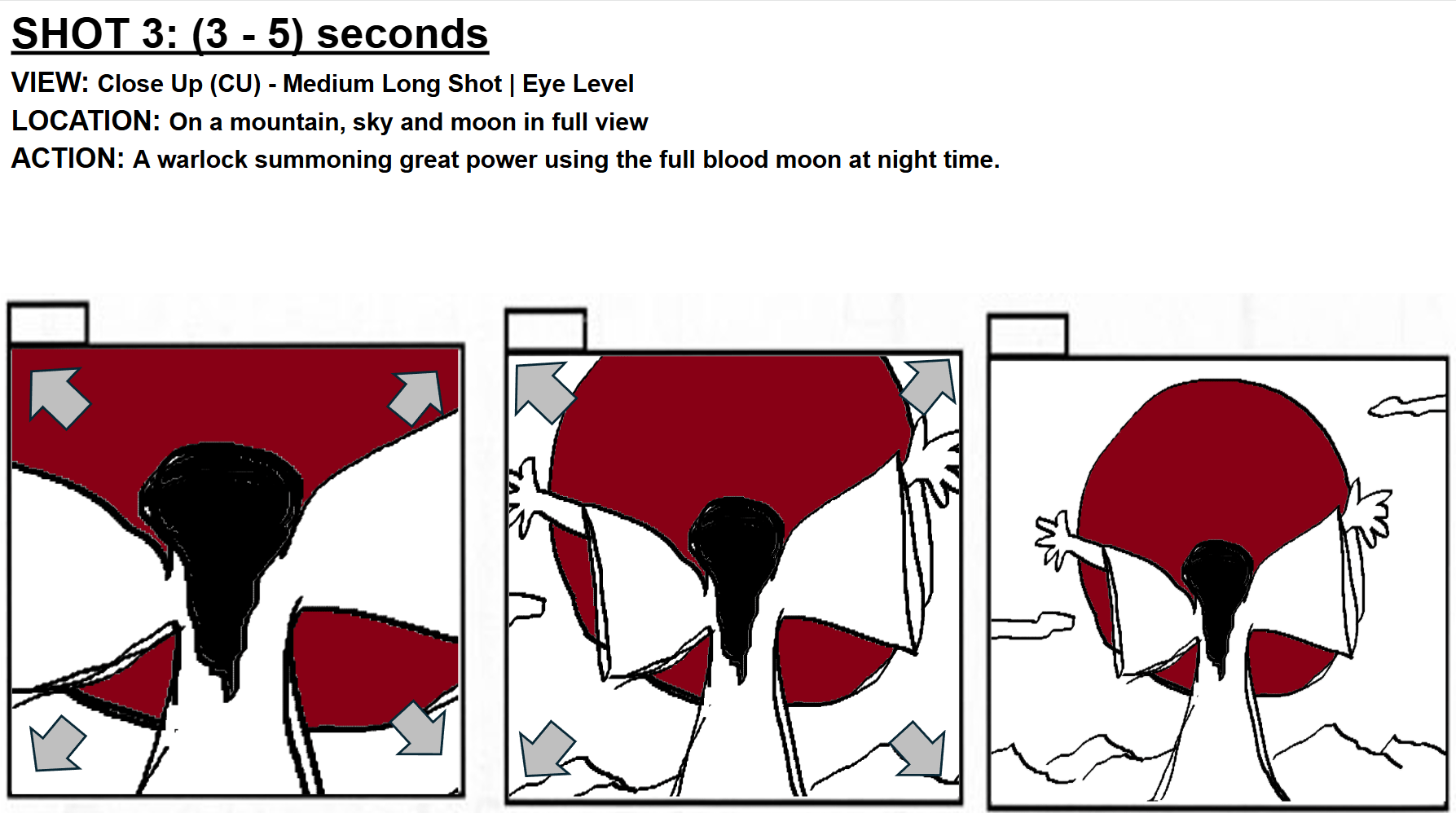 SHOT 3: (3 - 5) seconds
VIEW: Close Up (CU) - Medium Long Shot | Eye Level
LOCATION: On a mountain, sky and moon in full view
ACTION: A warlock summoning great power using the full blood moon at night time.