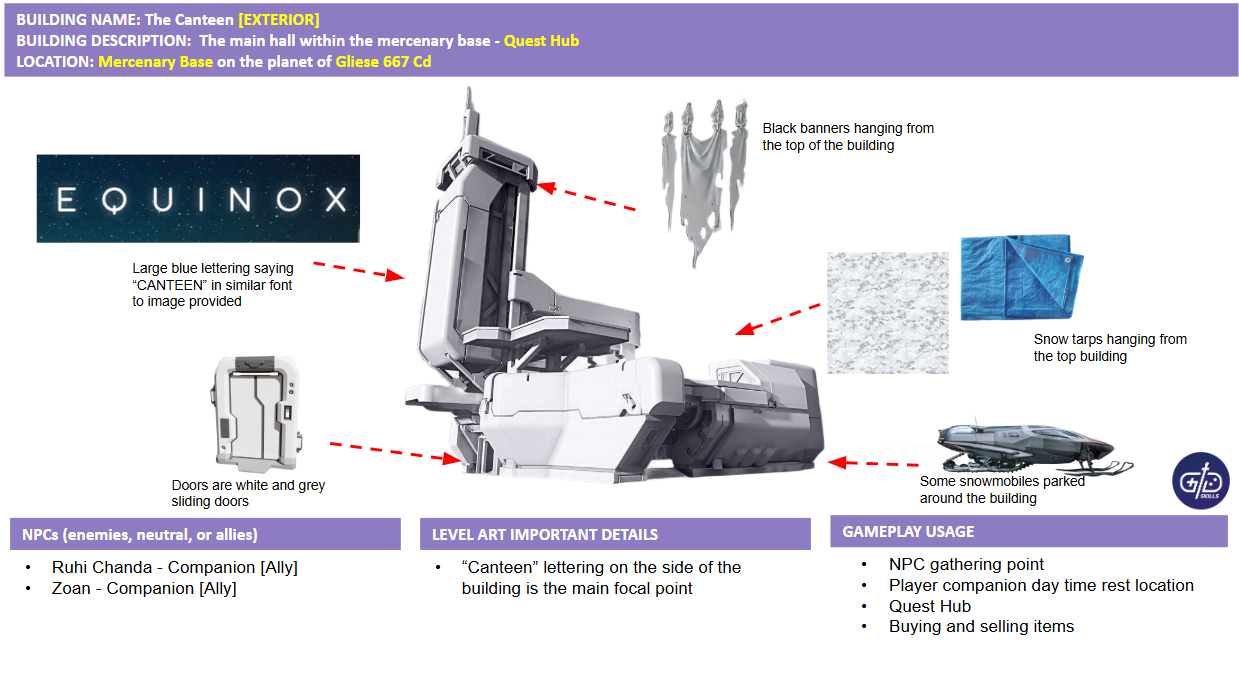 BUILDING NAME: The Canteen [EXTERIOR]
BUILDING DESCRIPTION: The main hall within the mercenary base - Quest Hub
LOCATION: Mercenary Base on the planet of Gliese 667 Cd

EQUINOX

Large blue lettering saying "CANTEEN" in similar font to image provided

Black banners hanging from the top of the building

Snow tarps hanging from the top building

Doors are white and grey sliding doors

Some snowmobiles parked around the building

GD SKILLS

NPCs (enemies, neutral, or allies)
• Ruhi Chanda - Companion [Ally]
• Zoan - Companion [Ally]

LEVEL ART IMPORTANT DETAILS
• "Canteen" lettering on the side of the building is the main focal point

GAMEPLAY USAGE
• NPC gathering point
• Player companion day time rest location
• Quest Hub
• Buying and selling items